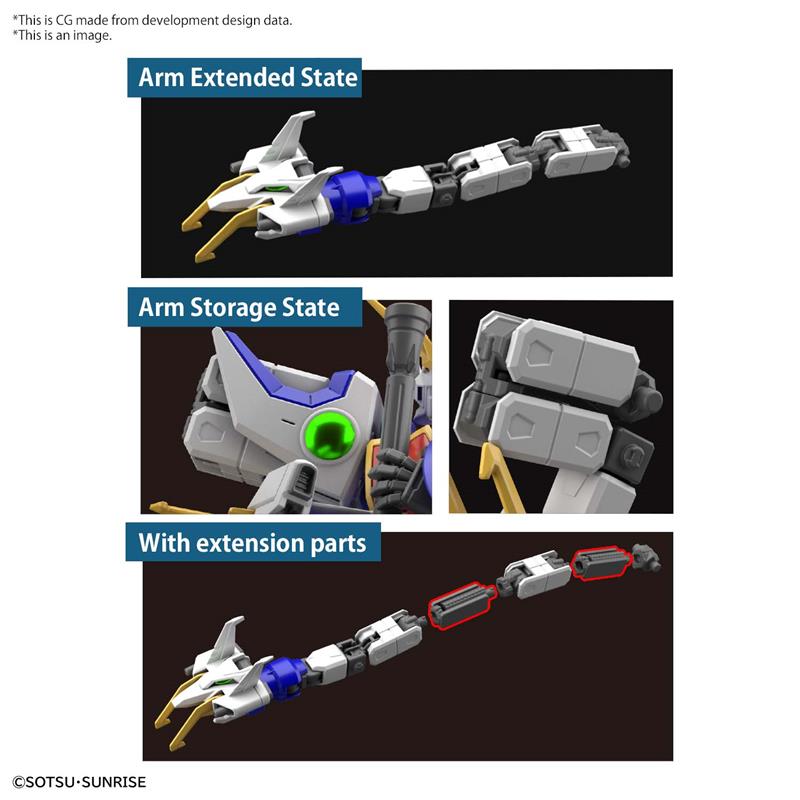 *This is CG made from development design data.
*This is an image.

Arm Extended State

Arm Storage State

With extension parts

©SOTSU·SUNRISE